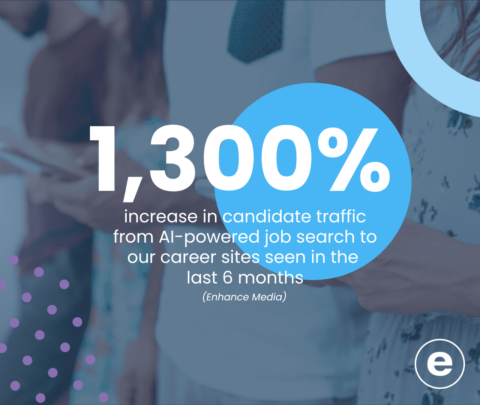 1,300%

increase in candidate traffic from AI-powered job search to our career sites seen in the last 6 months

(Enhance Media)

e