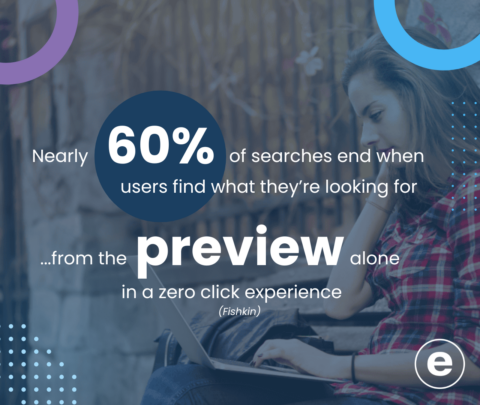 Nearly 60% of searches end when users find what they're looking for

...from the preview alone in a zero click experience

(Fishkin)

e